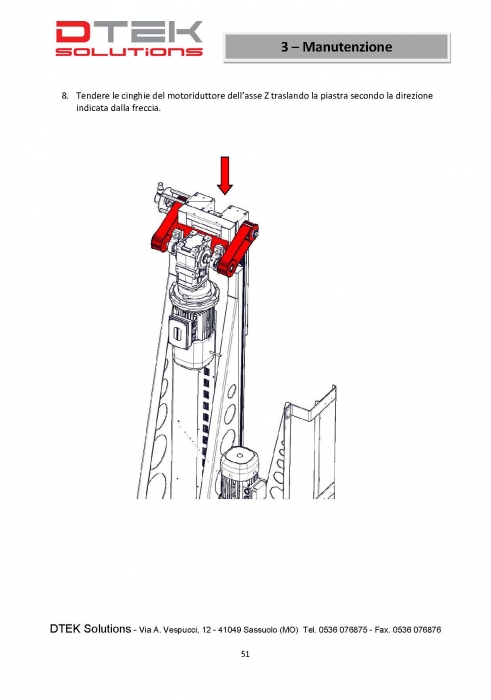 DTEK SOLUTIONS

3 – Manutenzione

8. Tendere le cinghie del motoriduttore dell'asse Z traslando la piastra secondo la direzione indicata dalla freccia.

DTEK Solutions - Via A. Vespucci, 12 - 41049 Sassuolo (MO) Tel. 0536 076875 - Fax. 0536 076876

51