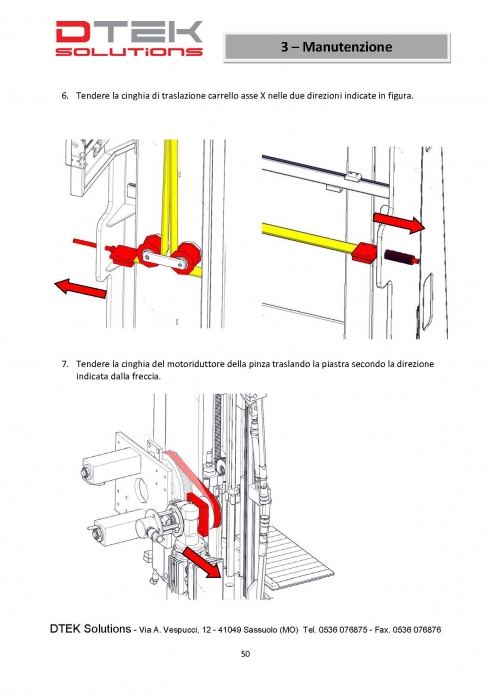 DTEK SOLUTIONS

3 – Manutenzione

6. Tendere la cinghia di traslazione carrello asse X nelle due direzioni indicate in figura.

7. Tendere la cinghia del motoriduttore della pinza traslando la piastra secondo la direzione indicata dalla freccia.

DTEK Solutions - Via A. Vespucci, 12 - 41049 Sassuolo (MO) Tel. 0536 076875 - Fax. 0536 076876

50