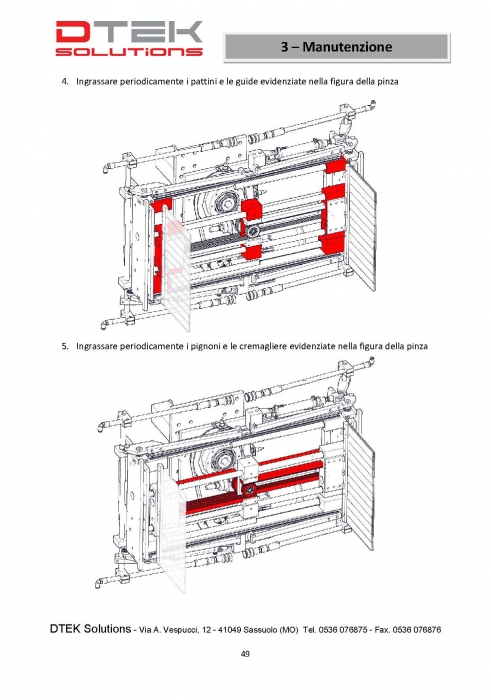 DTEK SOLUTIONS

3 – Manutenzione

4. Ingrassare periodicamente i pattini e le guide evidenziate nella figura della pinza

5. Ingrassare periodicamente i pignoni e le cremagliere evidenziate nella figura della pinza

DTEK Solutions - Via A. Vespucci, 12 - 41049 Sassuolo (MO) Tel. 0536 076875 - Fax. 0536 076876

49