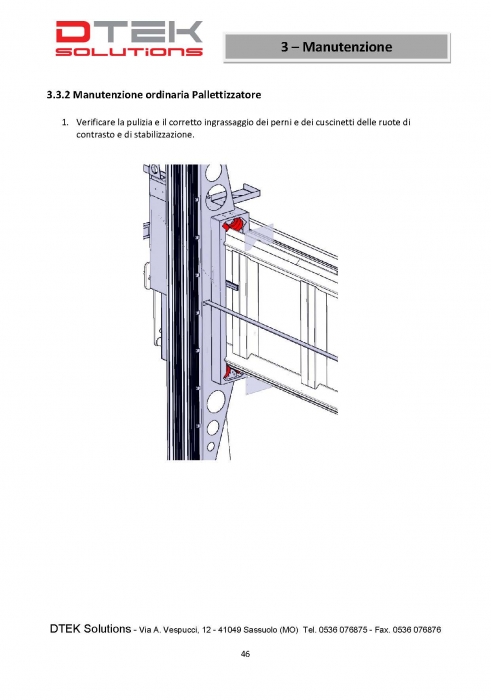 DTEK
SOLUTIONS

3 – Manutenzione

3.3.2 Manutenzione ordinaria Pallettizzatore

1. Verificare la pulizia e il corretto ingrassaggio dei perni e dei cuscinetti delle ruote di contrasto e di stabilizzazione.

DTEK Solutions - Via A. Vespucci, 12 - 41049 Sassuolo (MO) Tel. 0536 076875 - Fax. 0536 076876

46